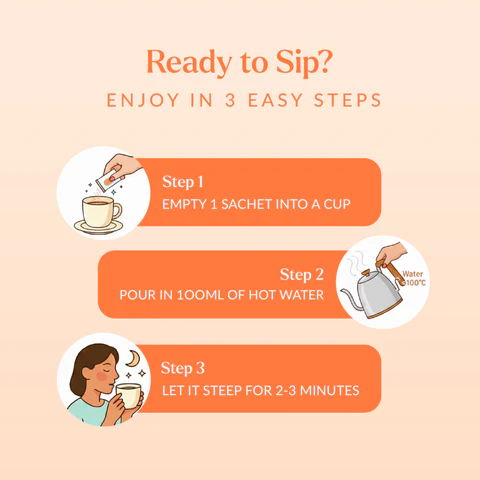 Ready to Sip?

ENJOY IN 3 EASY STEPS

Step 1
EMPTY 1 SACHET INTO A CUP

Step 2
POUR IN 100ML OF HOT WATER

Water
100°C

Step 3
LET IT STEEP FOR 2-3 MINUTES